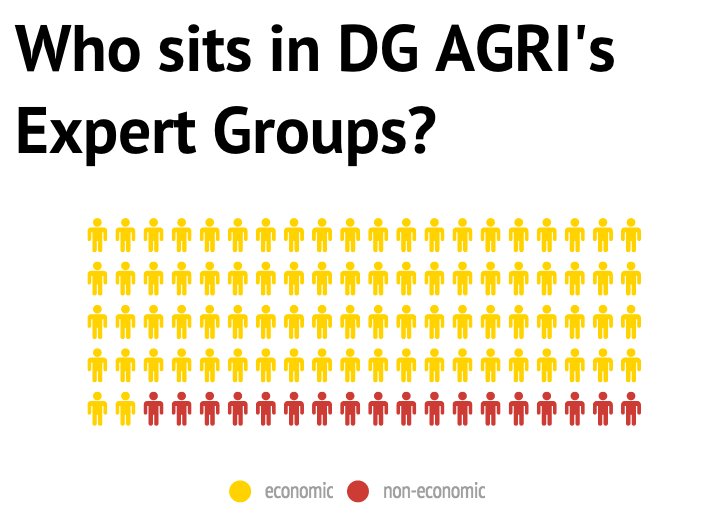 Who sits in DG AGRI's Expert Groups?

economic non-economic